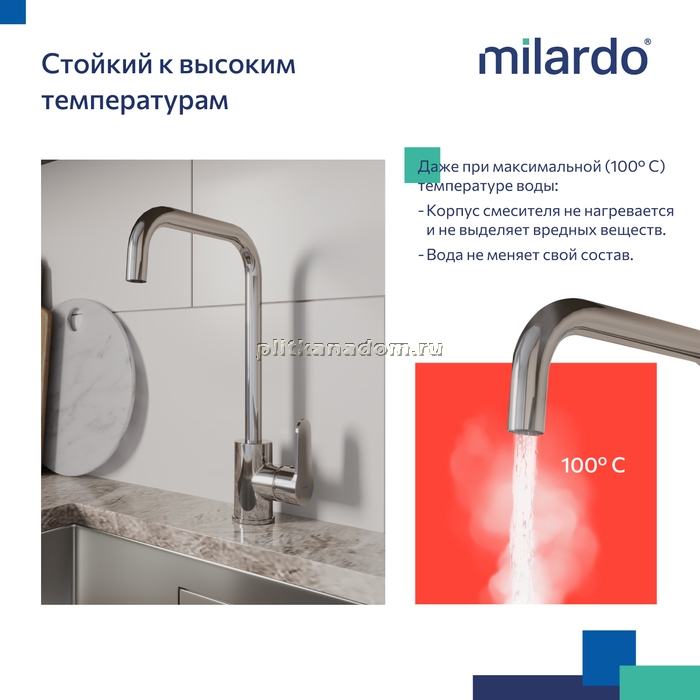 Стойкий к высоким температурам

milardo®

Даже при максимальной (100° C) температуре воды:

- Корпус смесителя не нагревается и не выделяет вредных веществ.
- Вода не меняет свой состав.

plitkanadom.ru

100° C